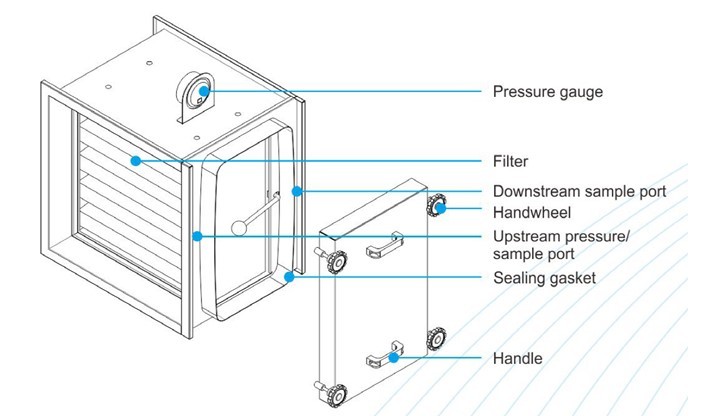 Pressure gauge

Filter

Downstream sample port

Handwheel

Upstream pressure/ sample port

Sealing gasket

Handle