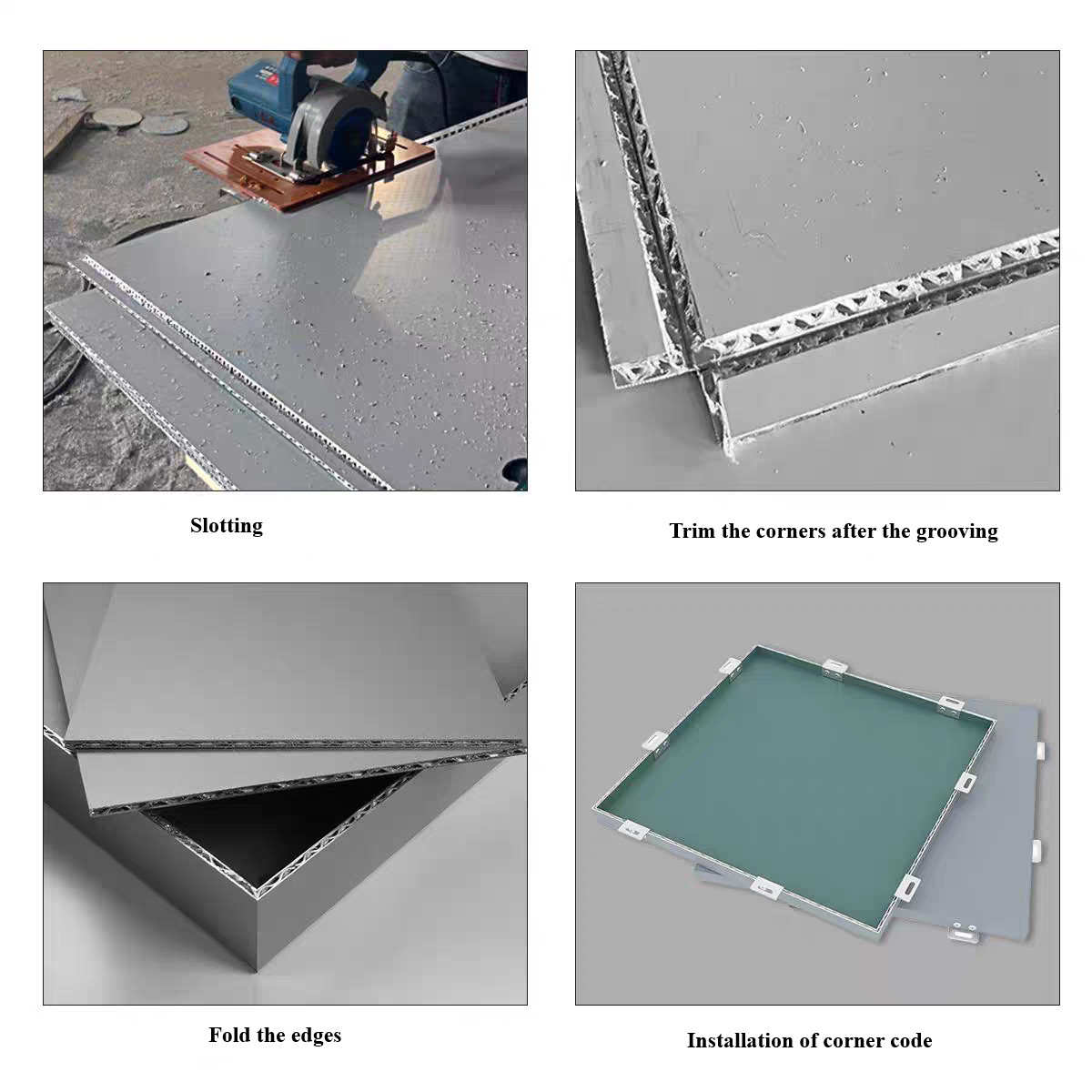 Slotting

Trim the corners after the grooving

Fold the edges

Installation of corner code