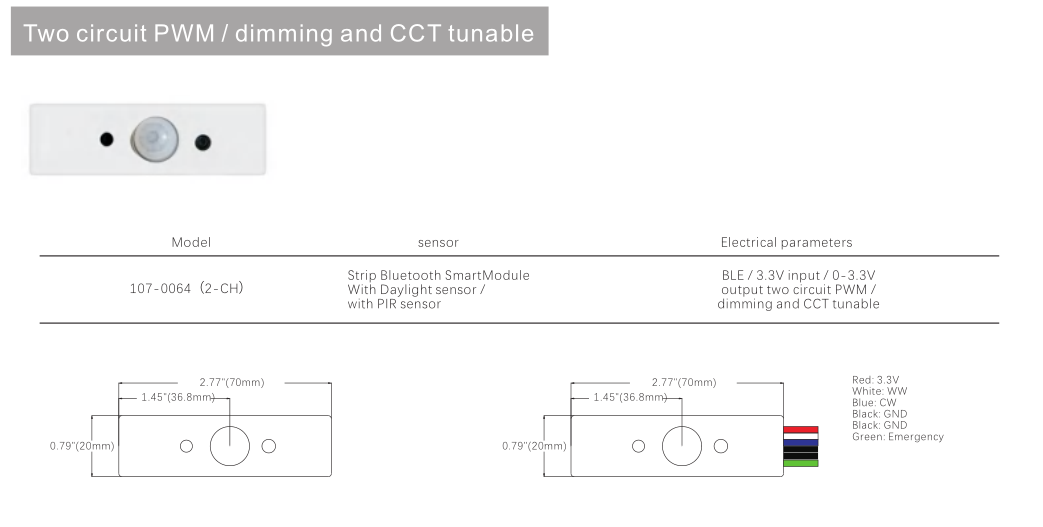 Two circuit PWM / dimming and CCT tunable

| Model | sensor | Electrical parameters |
|---|---|---|
| 107-0064（2-CH） | Strip Bluetooth SmartModule With Daylight sensor / with PIR sensor | BLE / 3.3V input / 0-3.3V output two circuit PWM / dimming and CCT tunable |

2.77"(70mm)
1.45"(36.8mm)
0.79"(20mm)

2.77"(70mm)
1.45"(36.8mm)
0.79"(20mm)

Red: 3.3V
White: WW
Blue: CW
Black: GND
Black: GND
Green: Emergency