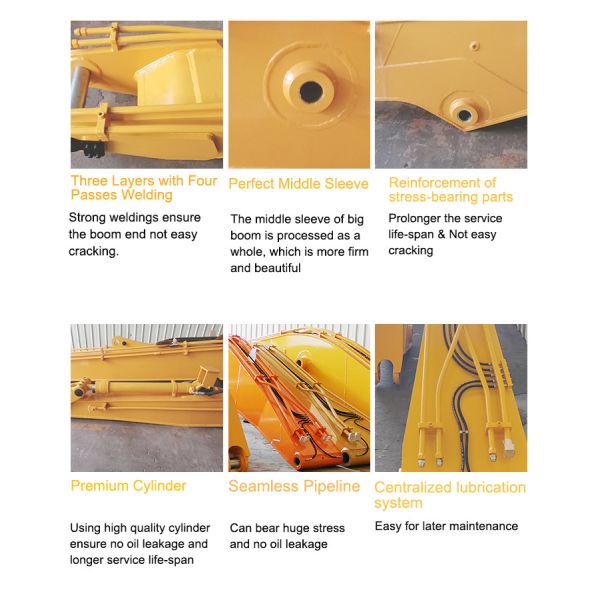 Three Layers with Four Passes Welding

Strong weldings ensure the boom end not easy cracking.

Perfect Middle Sleeve

The middle sleeve of big boom is processed as a whole, which is more firm and beautiful

Reinforcement of stress-bearing parts

Prolonger the service life-span & Not easy cracking

Premium Cylinder

Using high quality cylinder ensure no oil leakage and longer service life-span

Seamless Pipeline

Can bear huge stress and no oil leakage

Centralized lubrication system

Easy for later maintenance