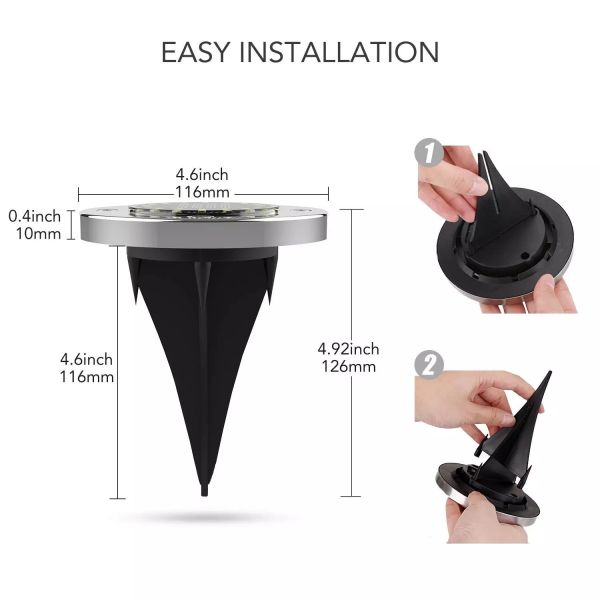 EASY INSTALLATION

4.6inch
116mm

0.4inch
10mm

4.6inch
116mm

4.92inch
126mm

1

2