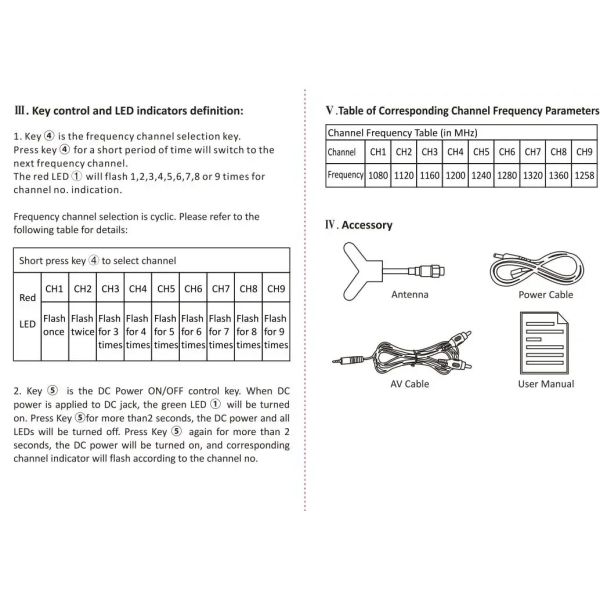 Ⅲ. Key control and LED indicators definition:

1. Key ④ is the frequency channel selection key. Press key ④ for a short period of time will switch to the next frequency channel.
The red LED ① will flash 1,2,3,4,5,6,7,8 or 9 times for channel no. indication.

Frequency channel selection is cyclic. Please refer to the following table for details:

| Short press key ④ to select channel | | | | | | | | | |
|---|---|---|---|---|---|---|---|---|---|
| Red LED | CH1 | CH2 | CH3 | CH4 | CH5 | CH6 | CH7 | CH8 | CH9 |
| | Flash once | Flash twice | Flash for 3 times | Flash for 4 times | Flash for 5 times | Flash for 6 times | Flash for 7 times | Flash for 8 times | Flash for 9 times |

2. Key ⑤ is the DC Power ON/OFF control key. When DC power is applied to DC jack, the green LED ① will be turned on. Press Key ⑤for more than2 seconds, the DC power and all LEDs will be turned off. Press Key ⑤ again for more than 2 seconds, the DC power will be turned on, and corresponding channel indicator will flash according to the channel no.

Ⅴ.Table of Corresponding Channel Frequency Parameters

| Channel Frequency Table (in MHz) | | | | | | | | | |
|---|---|---|---|---|---|---|---|---|---|
| Channel | CH1 | CH2 | CH3 | CH4 | CH5 | CH6 | CH7 | CH8 | CH9 |
| Frequency | 1080 | 1120 | 1160 | 1200 | 1240 | 1280 | 1320 | 1360 | 1258 |

Ⅳ. Accessory

Antenna

Power Cable

AV Cable

User Manual