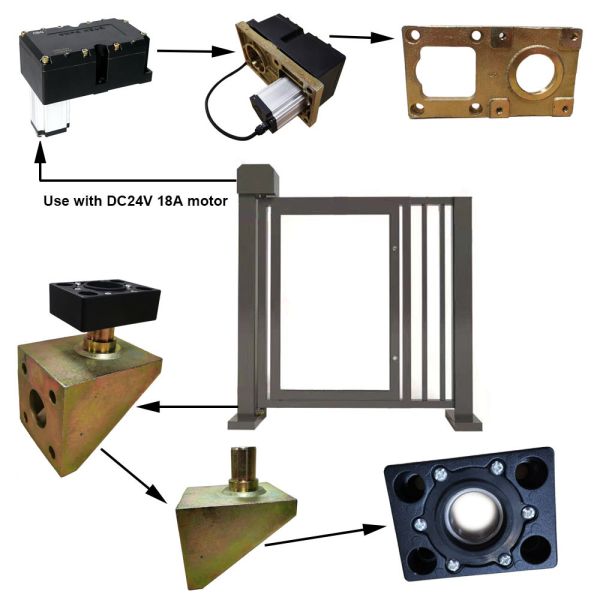 Use with DC24V 18A motor