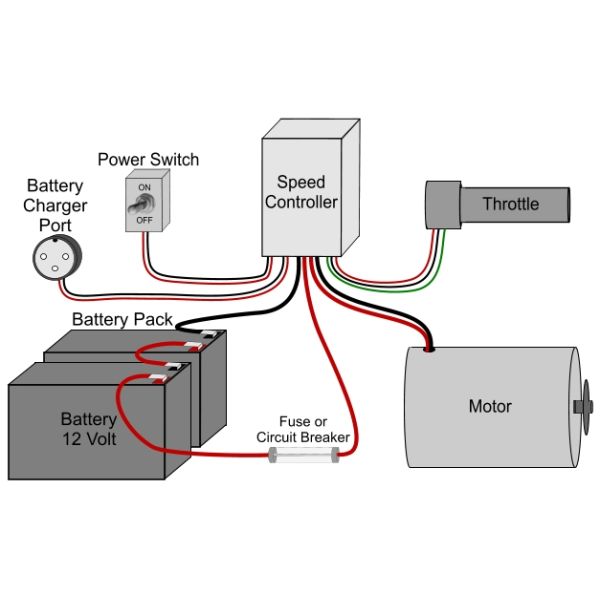 Power Switch

ON

OFF

Battery Charger Port

Speed Controller

Throttle

Battery Pack

Battery 12 Volt

Fuse or Circuit Breaker

Motor