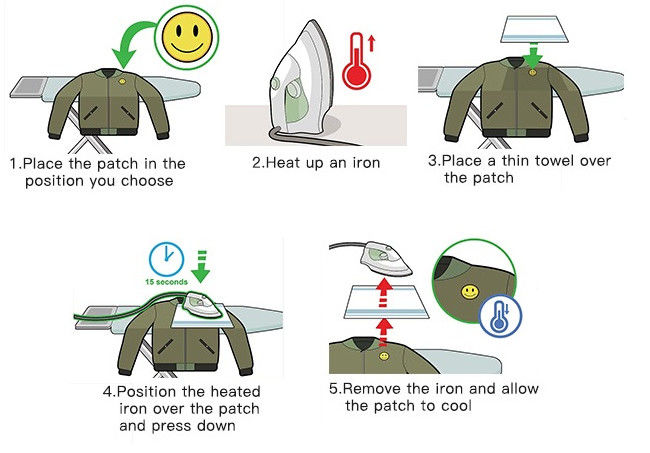 1.Place the patch in the position you choose

2.Heat up an iron

3.Place a thin towel over the patch

15 seconds

4.Position the heated iron over the patch and press down

5.Remove the iron and allow the patch to cool