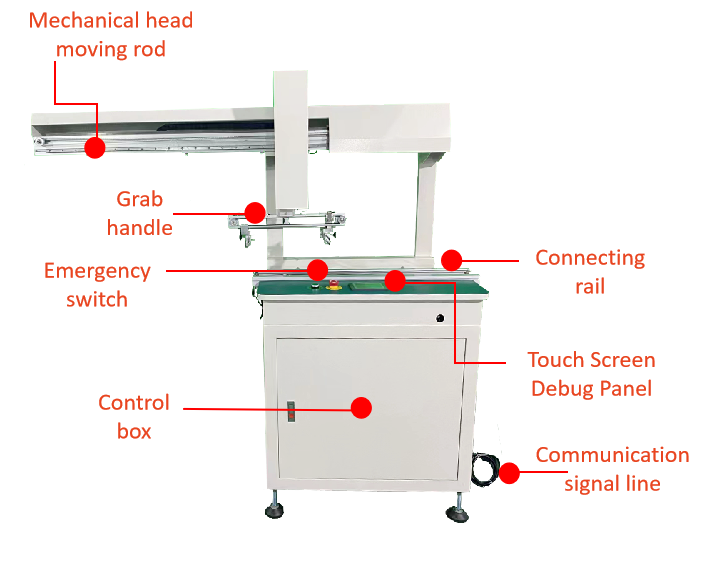 Mechanical head moving rod

Grab handle

Emergency switch

Connecting rail

Touch Screen Debug Panel

Control box

Communication signal line