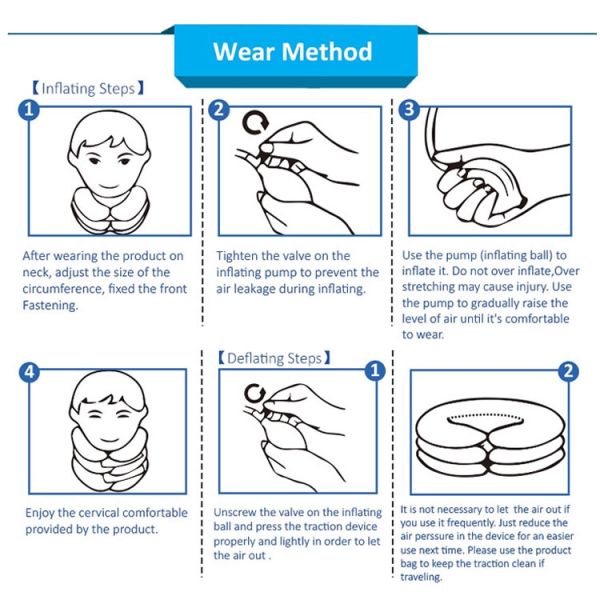 Wear Method

【Inflating Steps】

1

After wearing the product on neck, adjust the size of the circumference, fixed the front Fastening.

2

Tighten the valve on the inflating pump to prevent the air leakage during inflating.

3

Use the pump (inflating ball) to inflate it. Do not over inflate,Over stretching may cause injury. Use the pump to gradually raise the level of air until it's comfortable to wear.

4

Enjoy the cervical comfortable provided by the product.

【Deflating Steps】

1

Unscrew the valve on the inflating ball and press the traction device properly and lightly in order to let the air out .

2

It is not necessary to let the air out if you use it frequently. Just reduce the air perssure in the device for an easier use next time. Please use the product bag to keep the traction clean if traveling.