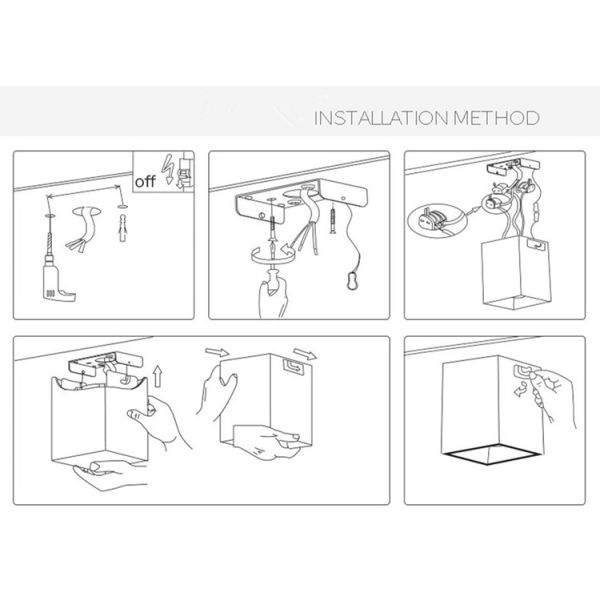 INSTALLATION METHOD

off