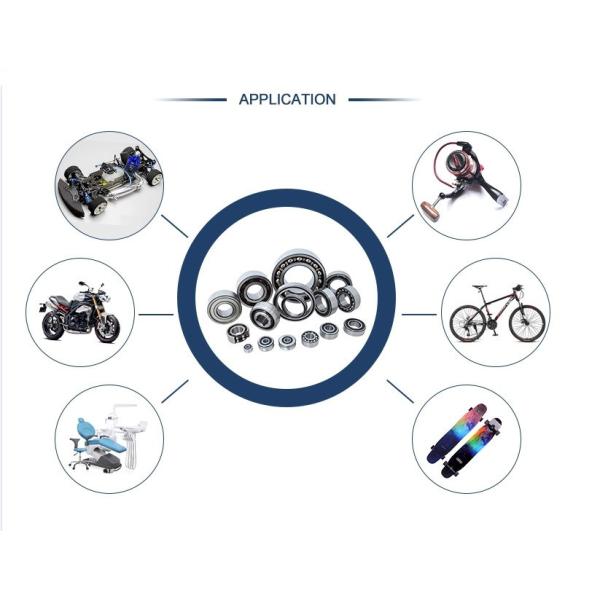 APPLICATION