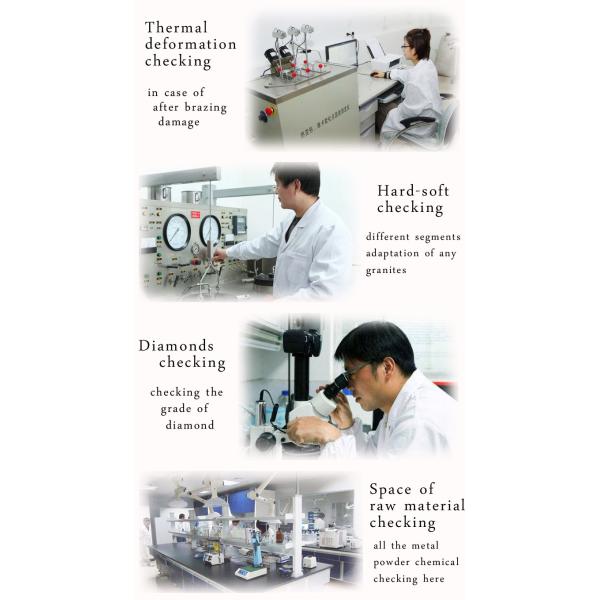 Thermal deformation checking

in case of after brazing damage

Hard-soft checking

different segments adaptation of any granites

Diamonds checking

checking the grade of diamond

Space of raw material checking

all the metal powder chemical checking here