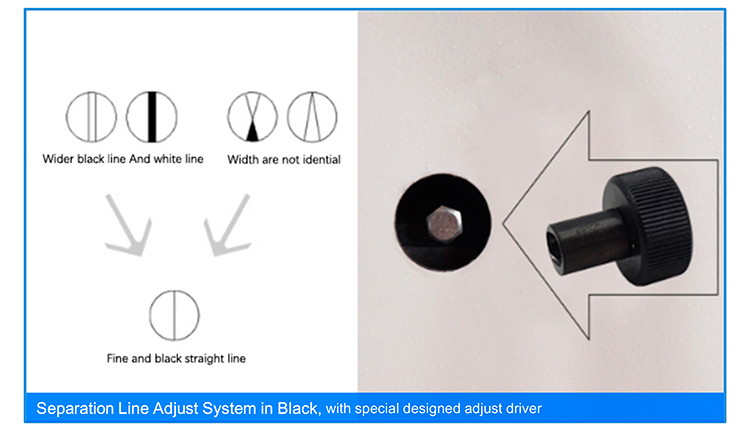 Wider black line And white line

Width are not idential

Fine and black straight line

Separation Line Adjust System in Black, with special designed adjust driver