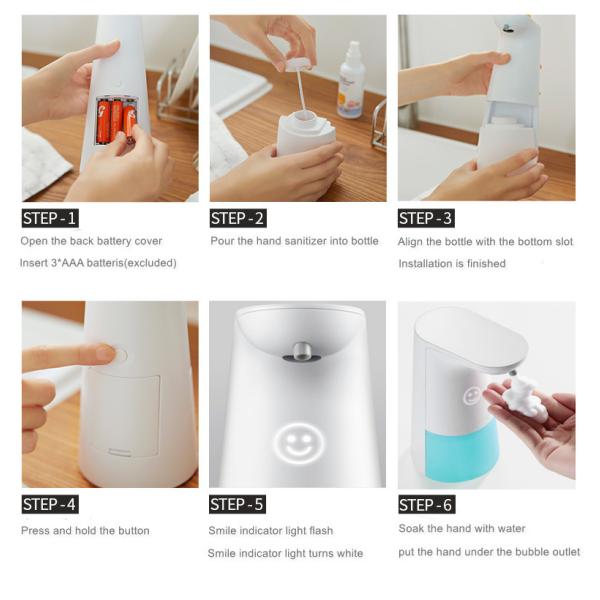 STEP - 1
Open the back battery cover
Insert 3*AAA batteris(excluded)

STEP - 2
Pour the hand sanitizer into bottle

STEP - 3
Align the bottle with the bottom slot
Installation is finished

STEP - 4
Press and hold the button

STEP - 5
Smile indicator light flash
Smile indicator light turns white

STEP - 6
Soak the hand with water
put the hand under the bubble outlet