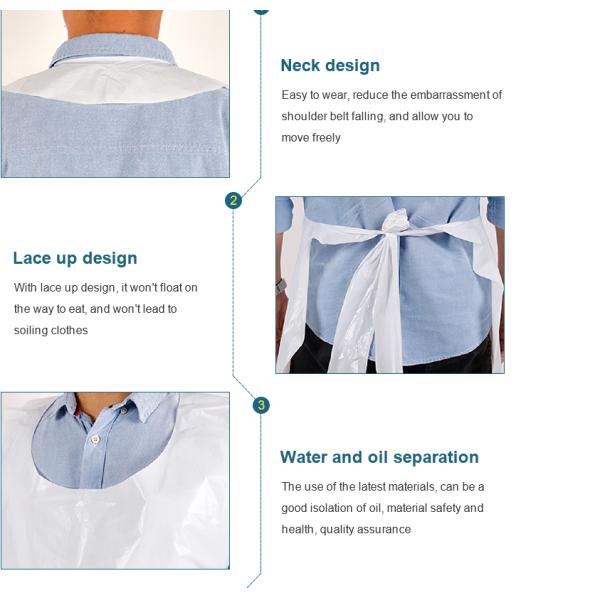 Neck design

Easy to wear, reduce the embarrassment of shoulder belt falling, and allow you to move freely

2

Lace up design

With lace up design, it won't float on the way to eat, and won't lead to soiling clothes

3

Water and oil separation

The use of the latest materials, can be a good isolation of oil, material safety and health, quality assurance