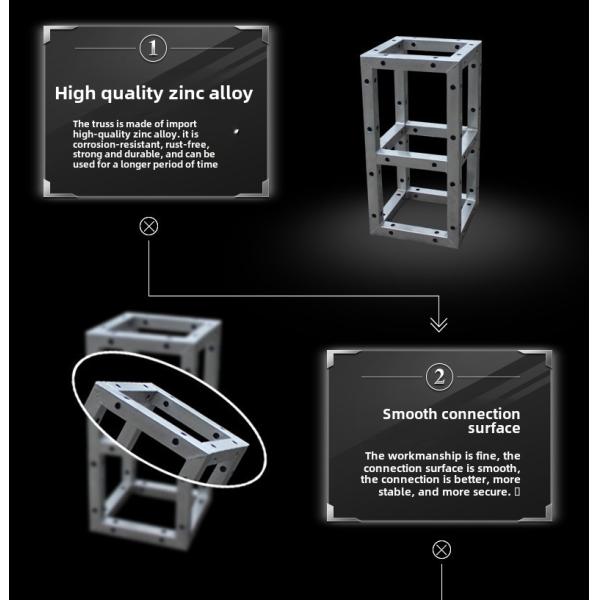 ①

High quality zinc alloy

The truss is made of import high-quality zinc alloy. it is corrosion-resistant, rust-free, strong and durable, and can be used for a longer period of time

②

Smooth connection surface

The workmanship is fine, the connection surface is smooth, the connection is better, more stable, and more secure.