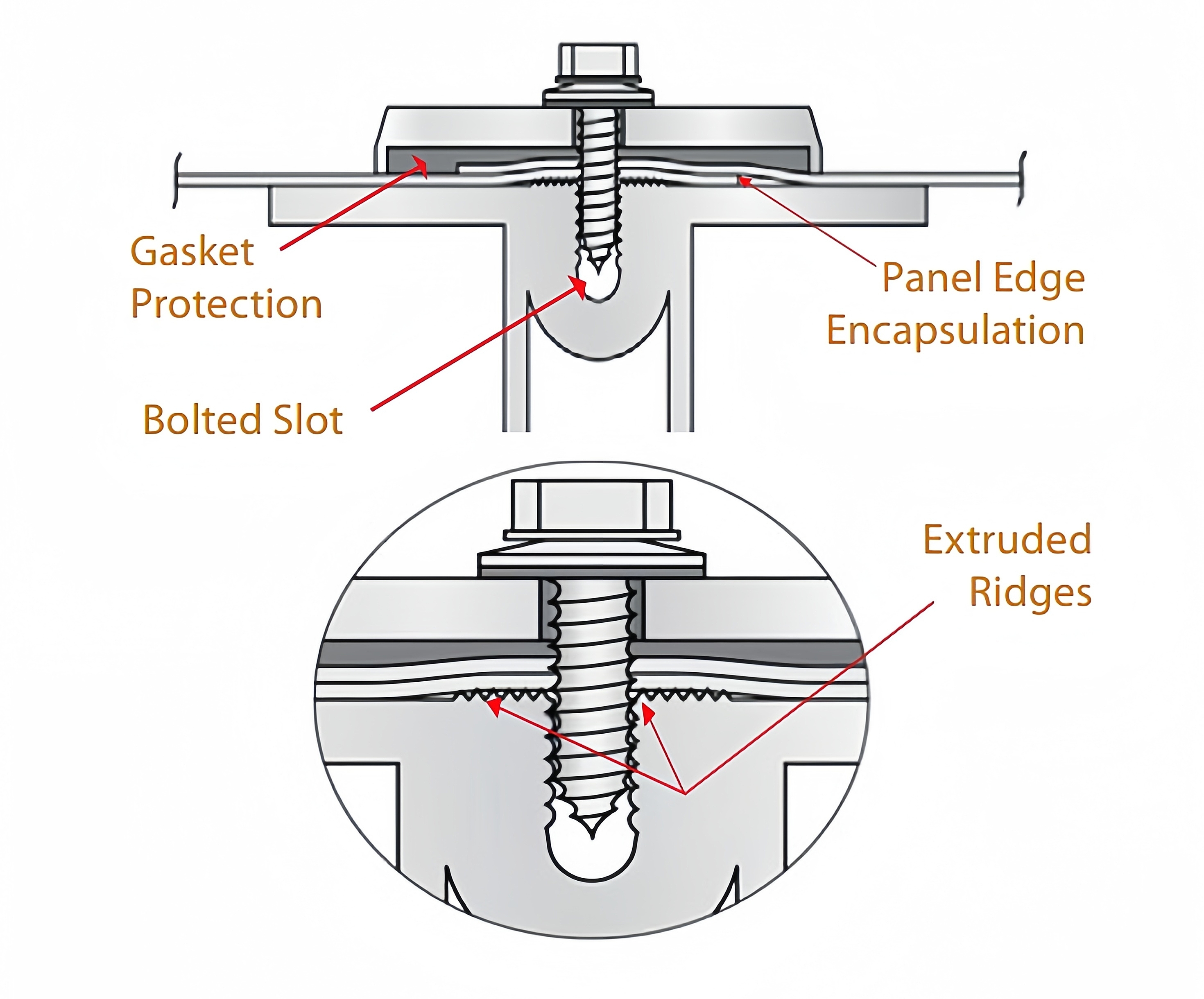 Gasket Protection

Panel Edge Encapsulation

Bolted Slot

Extruded Ridges