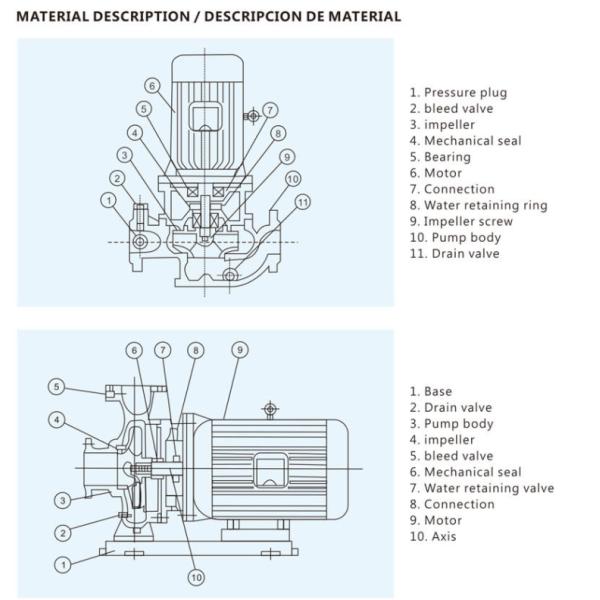 MATERIAL DESCRIPTION / DESCRIPCION DE MATERIAL

6
5
7
4
8
3
9
2
10
1
11

1. Pressure plug
2. bleed valve
3. impeller
4. Mechanical seal
5. Bearing
6. Motor
7. Connection
8. Water retaining ring
9. Impeller screw
10. Pump body
11. Drain valve

6
7
8
9
5
4
3
2
1
10

1. Base
2. Drain valve
3. Pump body
4. impeller
5. bleed valve
6. Mechanical seal
7. Water retaining valve
8. Connection
9. Motor
10. Axis