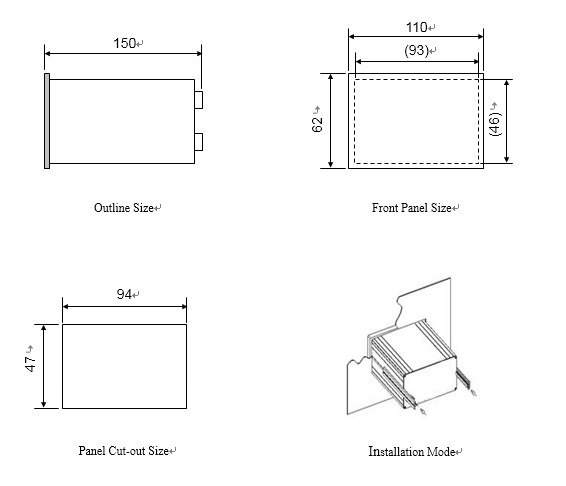 150

Outline Size

110

(93)

62

(46)

Front Panel Size

94

47

Panel Cut-out Size

Installation Mode