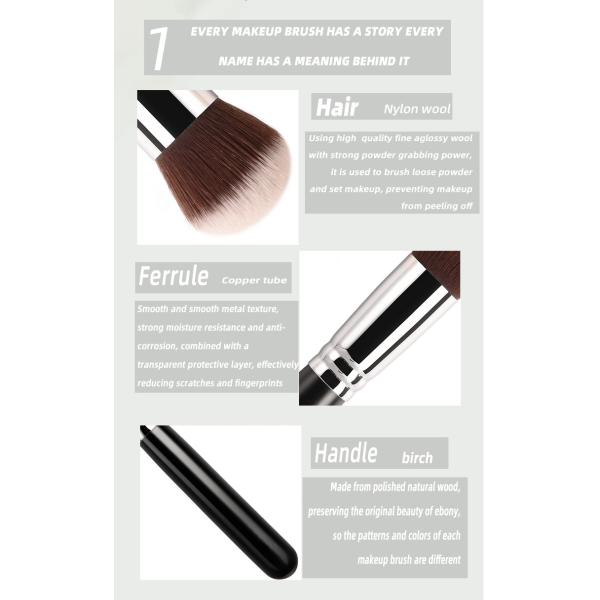 7 EVERY MAKEUP BRUSH HAS A STORY EVERY NAME HAS A MEANING BEHIND IT

Hair Nylon wool

Using high quality fine aglossy wool with strong powder grabbing power, it is used to brush loose powder and set makeup, preventing makeup from peeling off

Ferrule Copper tube

Smooth and smooth metal texture, strong moisture resistance and anti-corrosion, combined with a transparent protective layer, effectively reducing scratches and fingerprints

Handle birch

Made from polished natural wood, preserving the original beauty of ebony, so the patterns and colors of each makeup brush are different