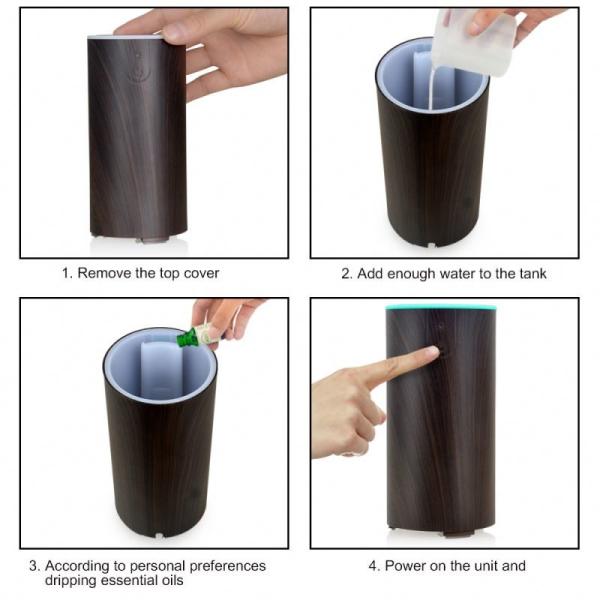 1. Remove the top cover

2. Add enough water to the tank

3. According to personal preferences dripping essential oils

4. Power on the unit and