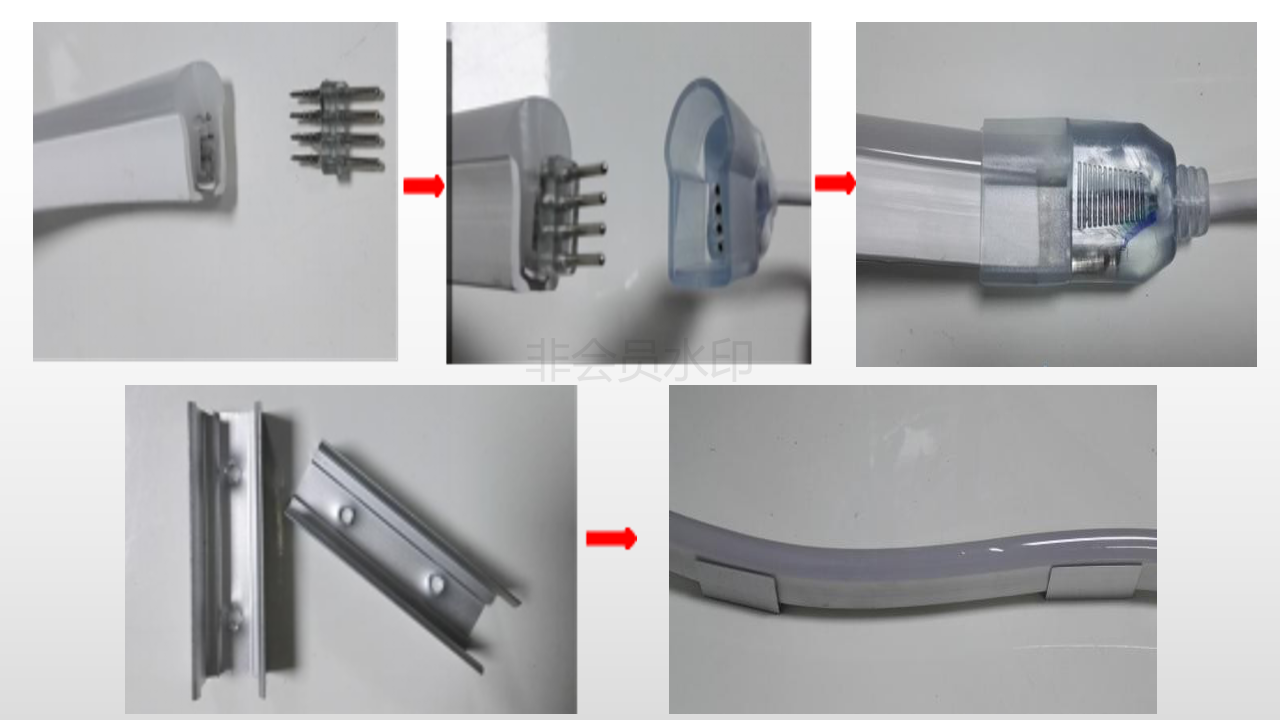 非会员水印