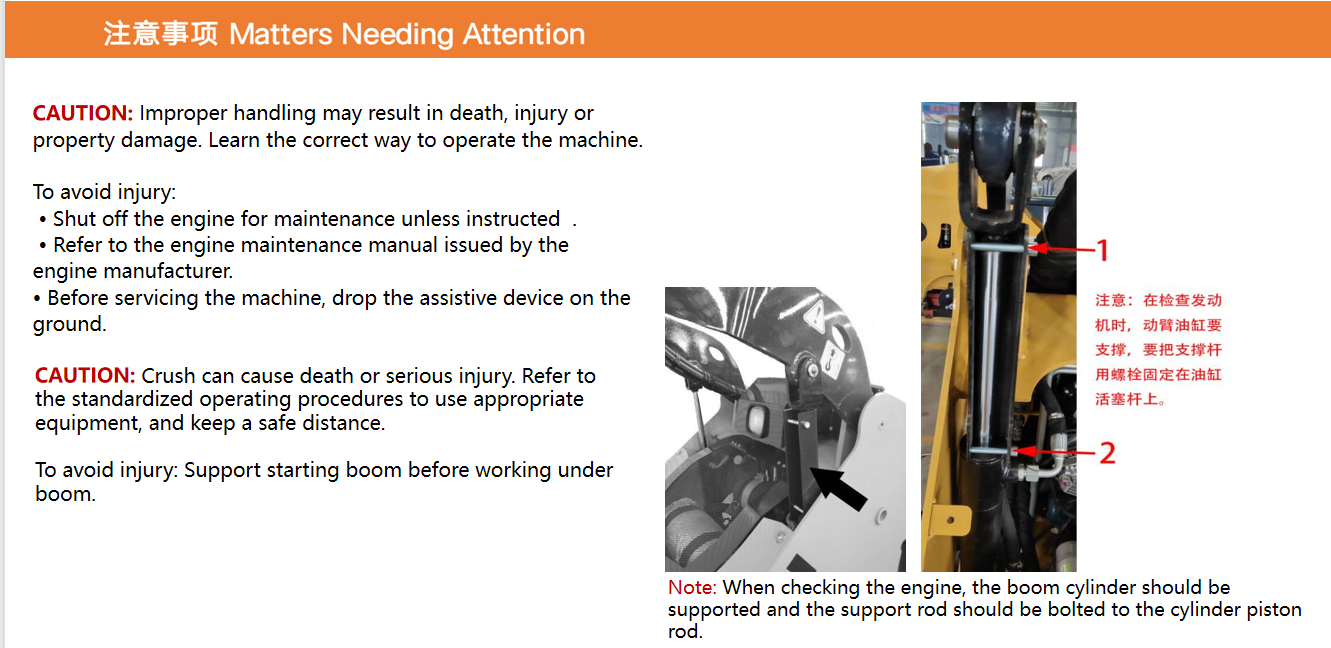 注意事项 Matters Needing Attention

CAUTION: Improper handling may result in death, injury or property damage. Learn the correct way to operate the machine.

To avoid injury:
• Shut off the engine for maintenance unless instructed .
• Refer to the engine maintenance manual issued by the engine manufacturer.
• Before servicing the machine, drop the assistive device on the ground.

CAUTION: Crush can cause death or serious injury. Refer to the standardized operating procedures to use appropriate equipment, and keep a safe distance.

To avoid injury: Support starting boom before working under boom.

1

注意：在检查发动机时，动臂油缸要支撑，要把支撑杆用螺栓固定在油缸活塞杆上。

2

Note: When checking the engine, the boom cylinder should be supported and the support rod should be bolted to the cylinder piston rod.