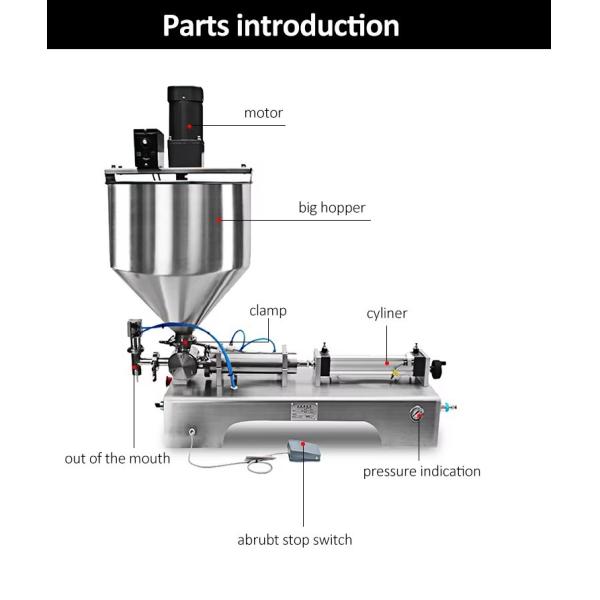 Parts introduction

motor

big hopper

clamp

cyliner

out of the mouth

pressure indication

abrubt stop switch