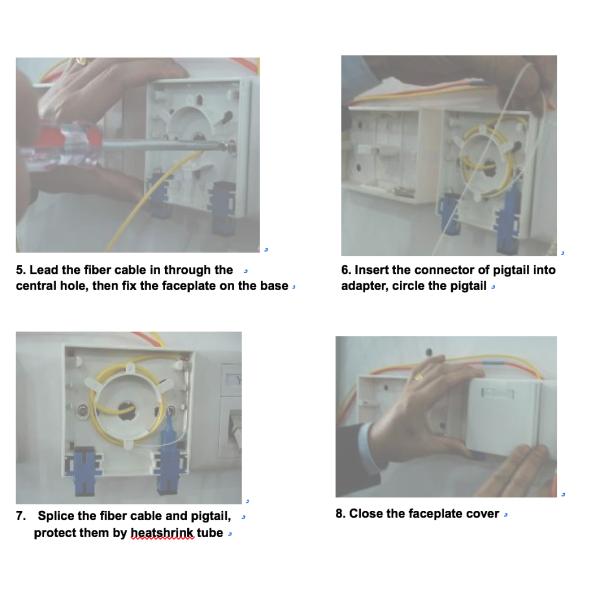 5. Lead the fiber cable in through the central hole, then fix the faceplate on the base

6. Insert the connector of pigtail into adapter, circle the pigtail

7. Splice the fiber cable and pigtail, protect them by heatshrink tube

8. Close the faceplate cover