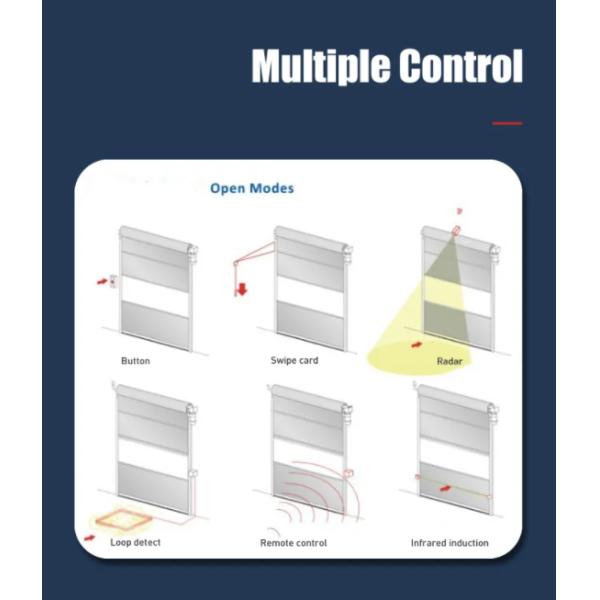 Multiple Control

Open Modes

Button

Swipe card

Radar

Loop detect

Remote control

Infrared induction