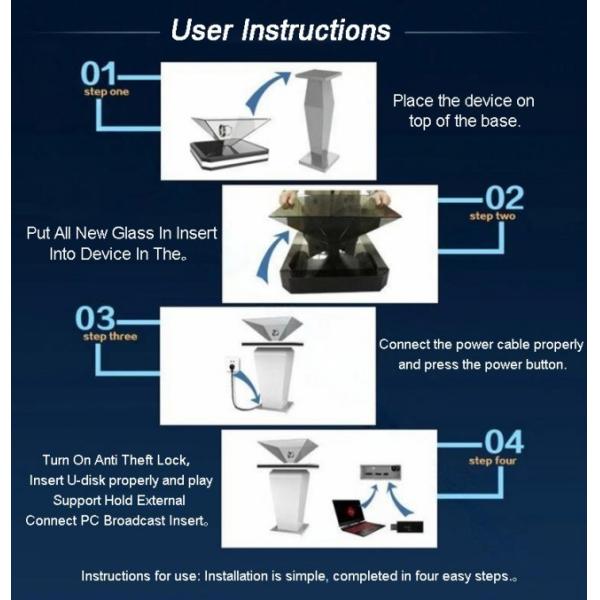 User Instructions

01
step one

Place the device on top of the base.

02
step two

Put All New Glass In Insert Into Device In The。

03
step three

Connect the power cable properly and press the power button.

04
step four

Turn On Anti Theft Lock, Insert U-disk properly and play Support Hold External Connect PC Broadcast Insert。

Instructions for use: Installation is simple, completed in four easy steps.。