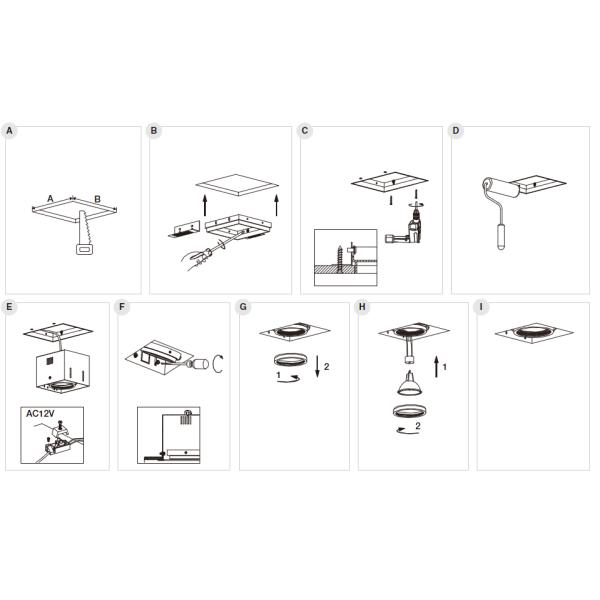 A

A B

B

C

D

E

AC12V

F

G

1 2

H

1

2

I