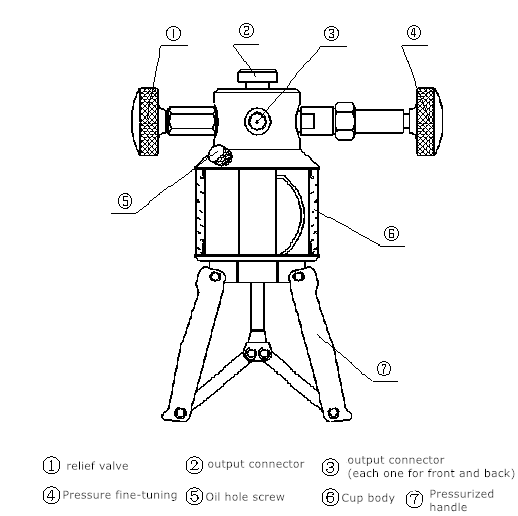 ①

②

③

④

⑤

⑥

⑦

① relief valve ② output connector ③ output connector (each one for front and back)

④ Pressure fine-tuning ⑤ Oil hole screw ⑥ Cup body ⑦ Pressurized handle