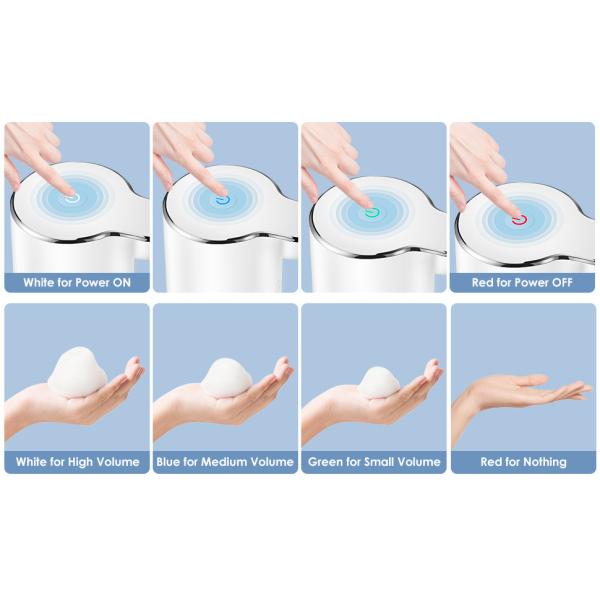 White for Power ON

Red for Power OFF

White for High Volume

Blue for Medium Volume

Green for Small Volume

Red for Nothing