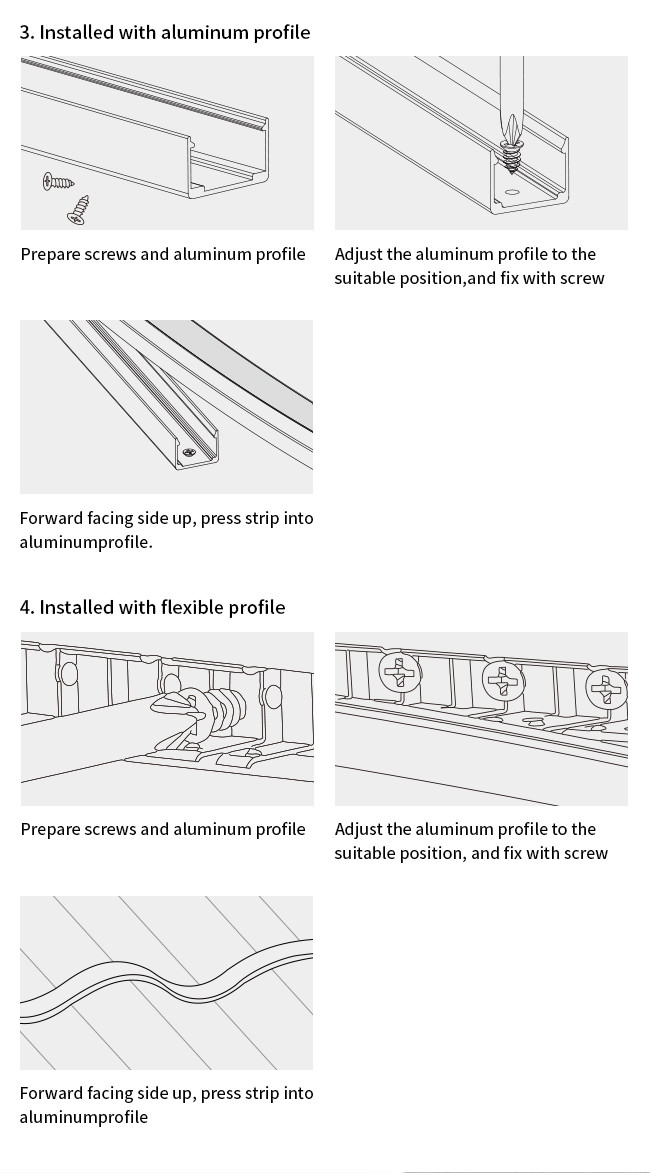 3. Installed with aluminum profile

Prepare screws and aluminum profile

Adjust the aluminum profile to the suitable position,and fix with screw

Forward facing side up, press strip into aluminumprofile.

4. Installed with flexible profile

Prepare screws and aluminum profile

Adjust the aluminum profile to the suitable position, and fix with screw

Forward facing side up, press strip into aluminumprofile