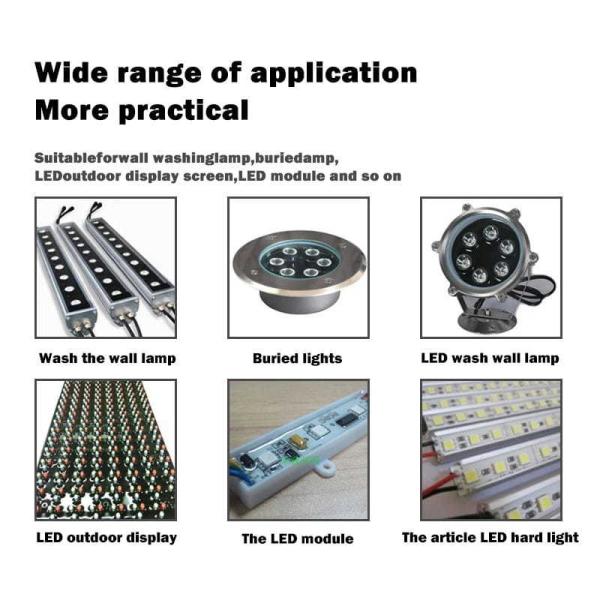 Wide range of application
More practical

Suitableforwall washinglamp,buriedamp, LEDoutdoor display screen,LED module and so on

Wash the wall lamp

Buried lights

LED wash wall lamp

LED outdoor display

The LED module

The article LED hard light