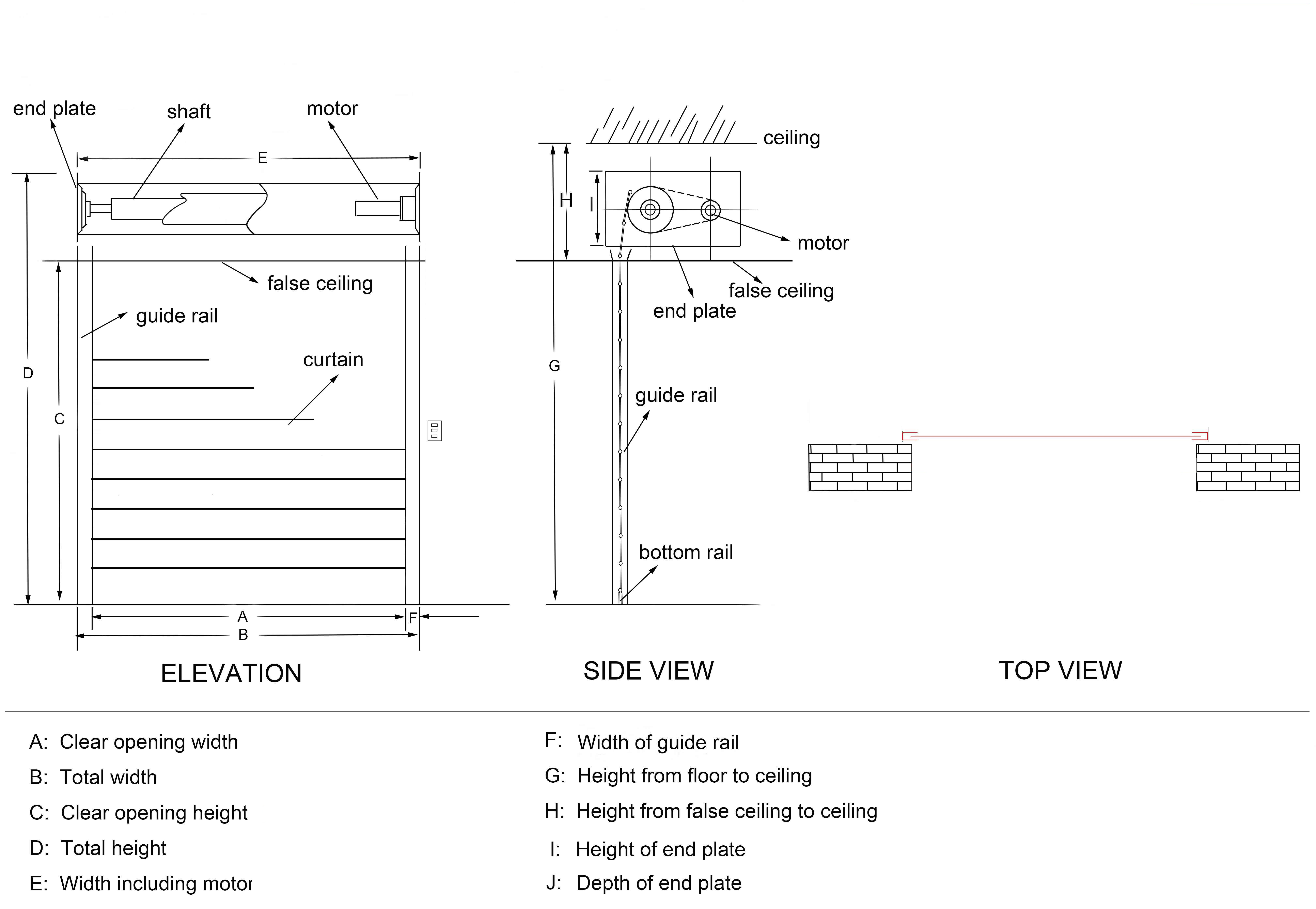 end plate shaft motor

E

false ceiling

guide rail

curtain

D

C

A F

B

ELEVATION

ceiling

H I

motor

false ceiling

end plate

G

guide rail

bottom rail

SIDE VIEW

TOP VIEW

A: Clear opening width

B: Total width

C: Clear opening height

D: Total height

E: Width including motor

F: Width of guide rail

G: Height from floor to ceiling

H: Height from false ceiling to ceiling

I: Height of end plate

J: Depth of end plate