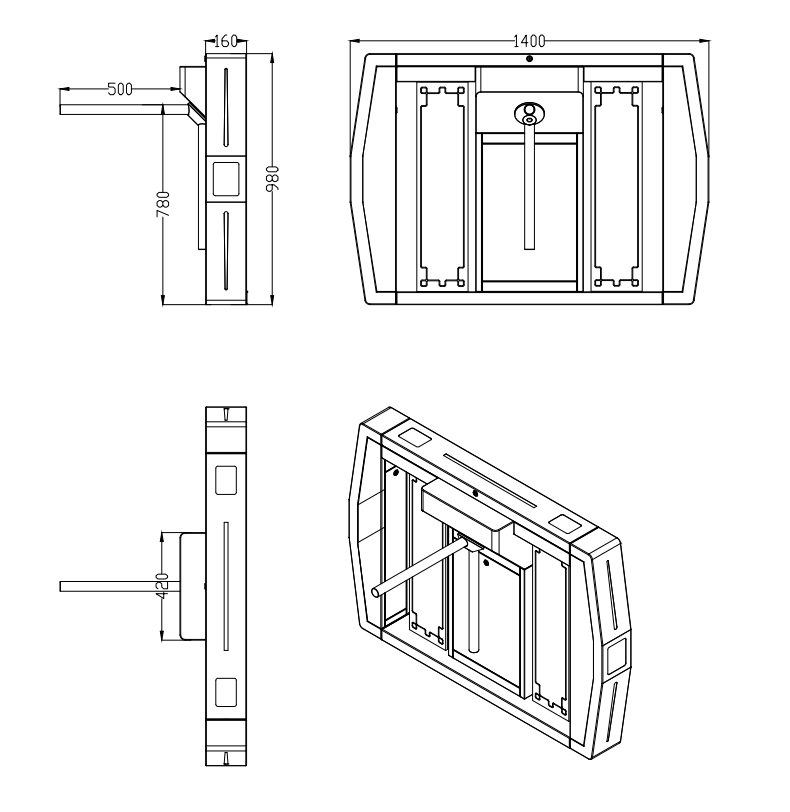 160
500
780
980
1400
420