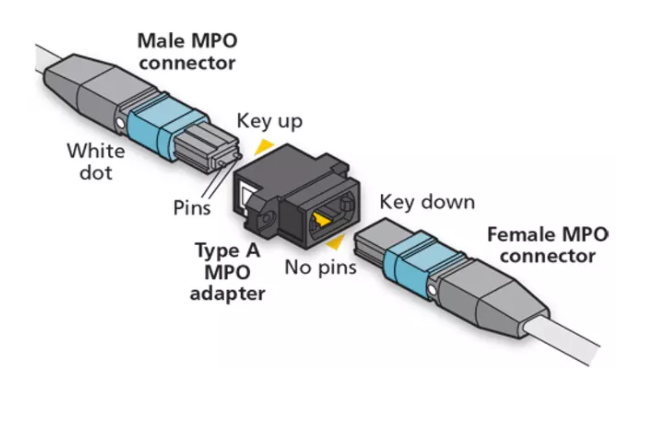 Male MPO connector

Key up

White dot

Pins

Key down

Female MPO connector

Type A MPO adapter

No pins