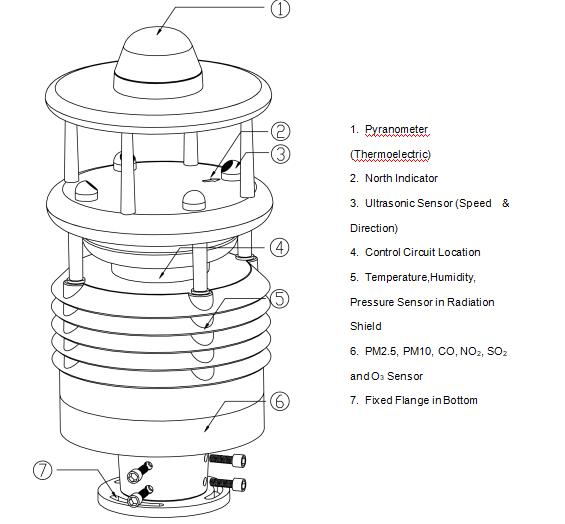 ①
②
③
④
⑤
⑥
⑦

1. Pyranometer (Thermoelectric)
2. North Indicator
3. Ultrasonic Sensor (Speed & Direction)
4. Control Circuit Location
5. Temperature,Humidity, Pressure Sensor in Radiation Shield
6. PM2.5, PM10, CO, $NO_2$, $SO_2$ and $O_3$ Sensor
7. Fixed Flange in Bottom