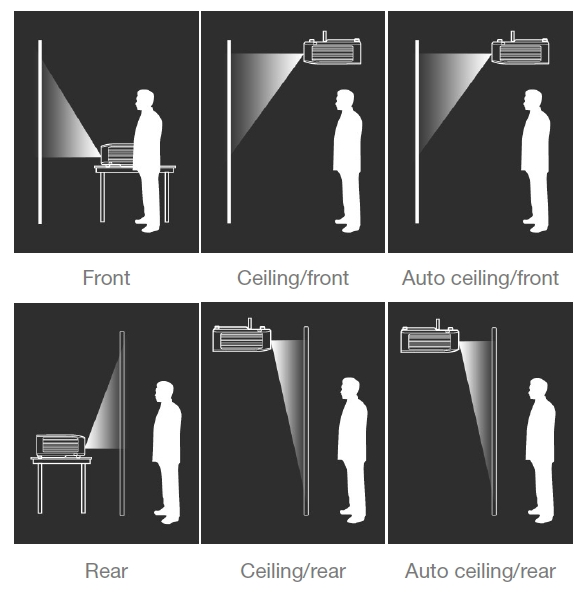 Front

Ceiling/front

Auto ceiling/front

Rear

Ceiling/rear

Auto ceiling/rear