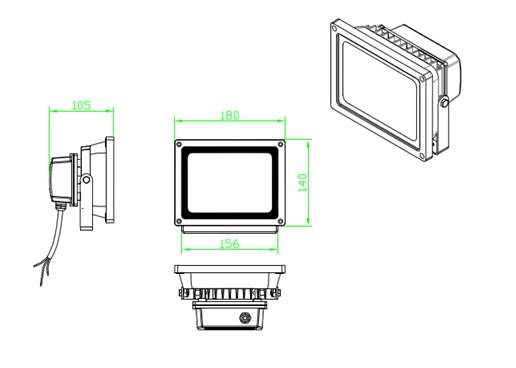 105

180

140

156