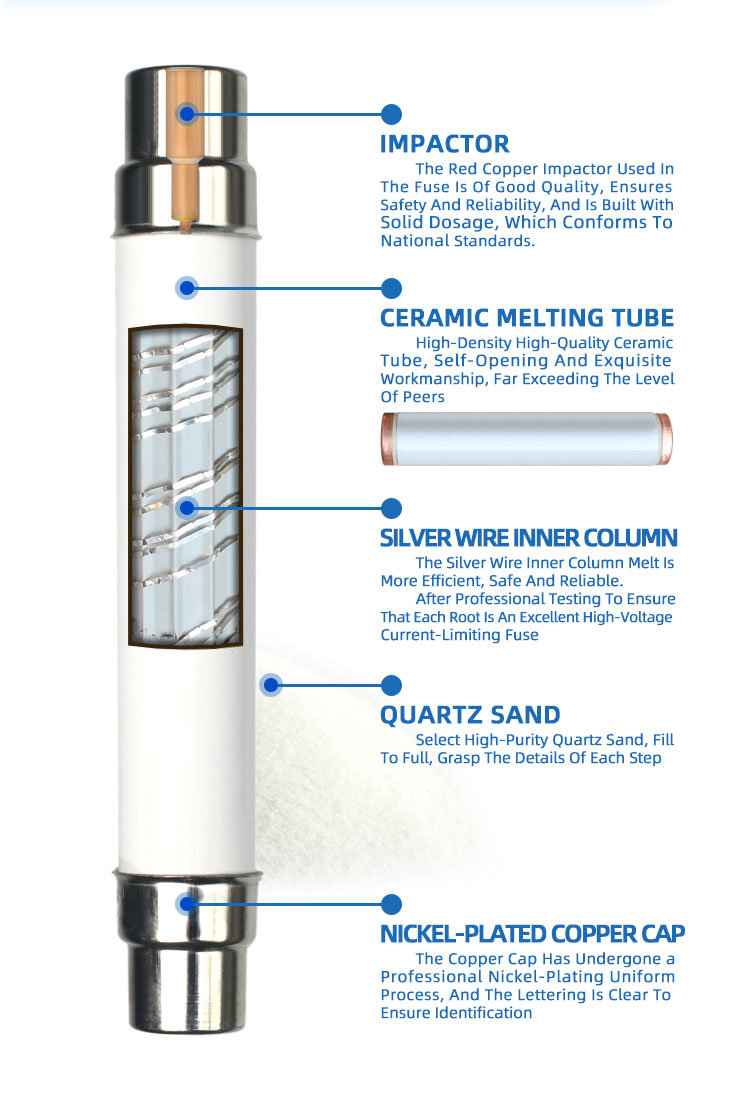 IMPACTOR

The Red Copper Impactor Used In The Fuse Is Of Good Quality, Ensures Safety And Reliability, And Is Built With Solid Dosage, Which Conforms To National Standards.

CERAMIC MELTING TUBE

High-Density High-Quality Ceramic Tube, Self-Opening And Exquisite Workmanship, Far Exceeding The Level Of Peers

SILVER WIRE INNER COLUMN

The Silver Wire Inner Column Melt Is More Efficient, Safe And Reliable.

After Professional Testing To Ensure That Each Root Is An Excellent High-Voltage Current-Limiting Fuse

QUARTZ SAND

Select High-Purity Quartz Sand, Fill To Full, Grasp The Details Of Each Step

NICKEL-PLATED COPPER CAP

The Copper Cap Has Undergone a Professional Nickel-Plating Uniform Process, And The Lettering Is Clear To Ensure Identification