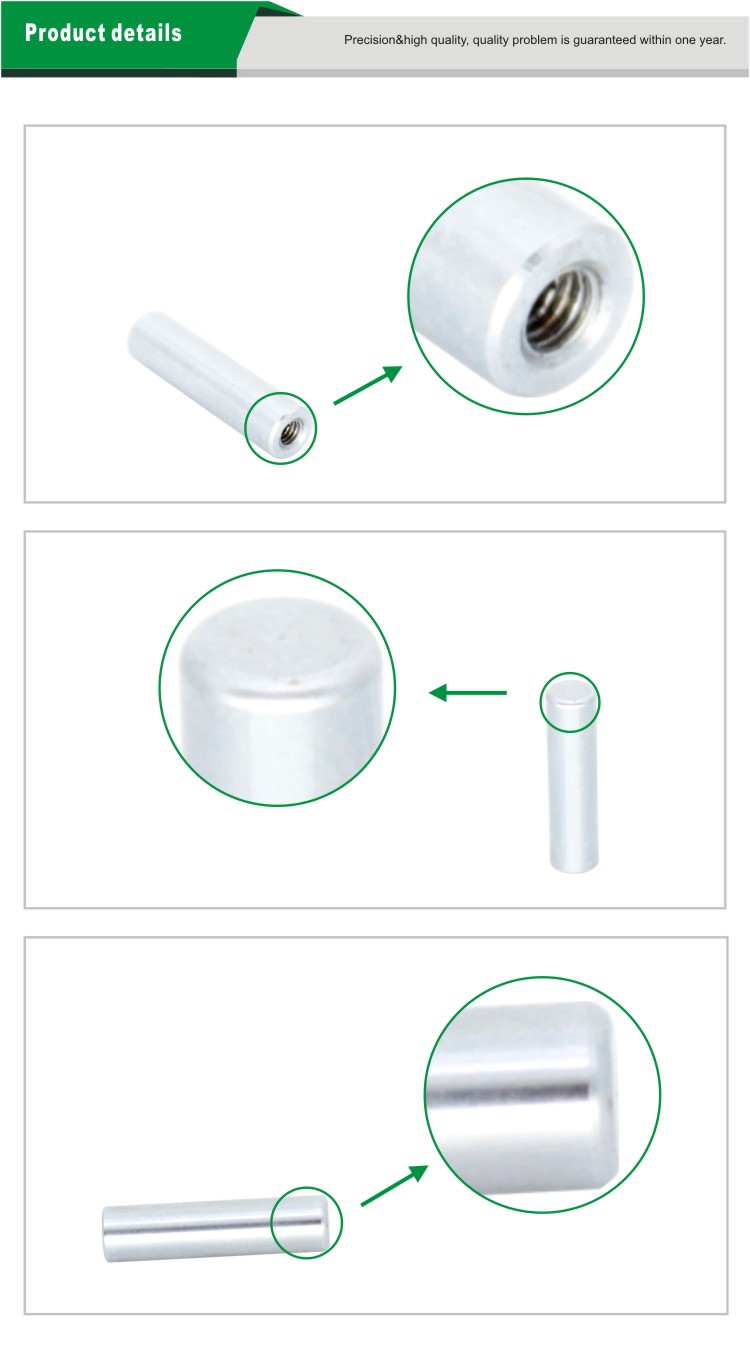 Product details

Precision&high quality, quality problem is guaranteed within one year.