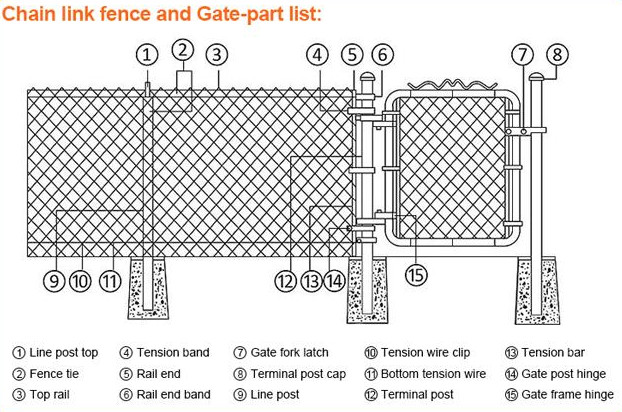 Chain link fence and Gate-part list:

① ② ③ ④ ⑤ ⑥ ⑦ ⑧

⑨ ⑩ ⑪ ⑫ ⑬ ⑭ ⑮

① Line post top
② Fence tie
③ Top rail

④ Tension band
⑤ Rail end
⑥ Rail end band

⑦ Gate fork latch
⑧ Terminal post cap
⑨ Line post

⑩ Tension wire clip
⑪ Bottom tension wire
⑫ Terminal post

⑬ Tension bar
⑭ Gate post hinge
⑮ Gate frame hinge