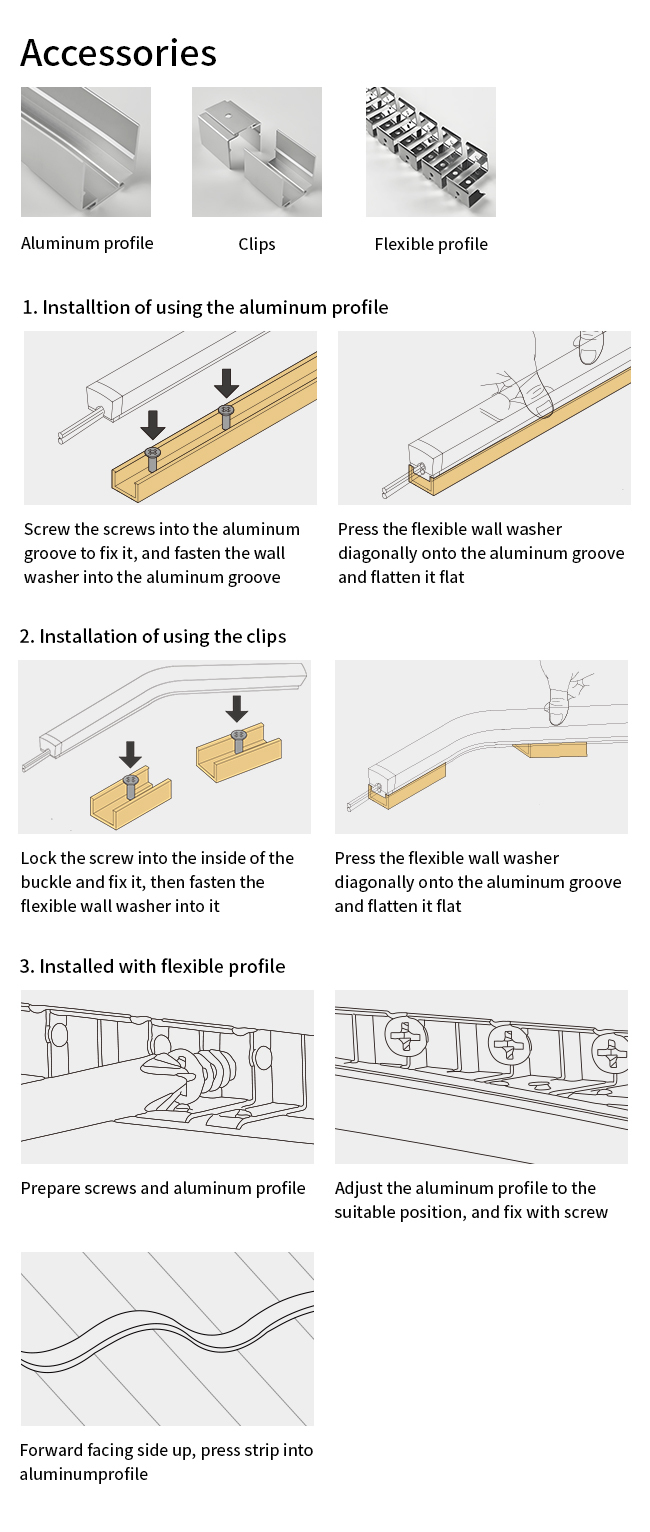 Accessories

Aluminum profile

Clips

Flexible profile

1. Installtion of using the aluminum profile

Screw the screws into the aluminum groove to fix it, and fasten the wall washer into the aluminum groove

Press the flexible wall washer diagonally onto the aluminum groove and flatten it flat

2. Installation of using the clips

Lock the screw into the inside of the buckle and fix it, then fasten the flexible wall washer into it

Press the flexible wall washer diagonally onto the aluminum groove and flatten it flat

3. Installed with flexible profile

Prepare screws and aluminum profile

Adjust the aluminum profile to the suitable position, and fix with screw

Forward facing side up, press strip into aluminumprofile