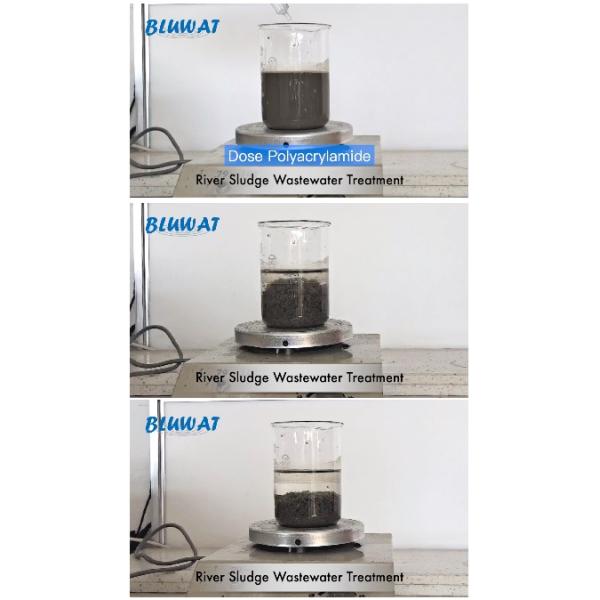 BLUWAT

Dose Polyacrylamide

River Sludge Wastewater Treatment

BLUWAT

River Sludge Wastewater Treatment

BLUWAT

River Sludge Wastewater Treatment