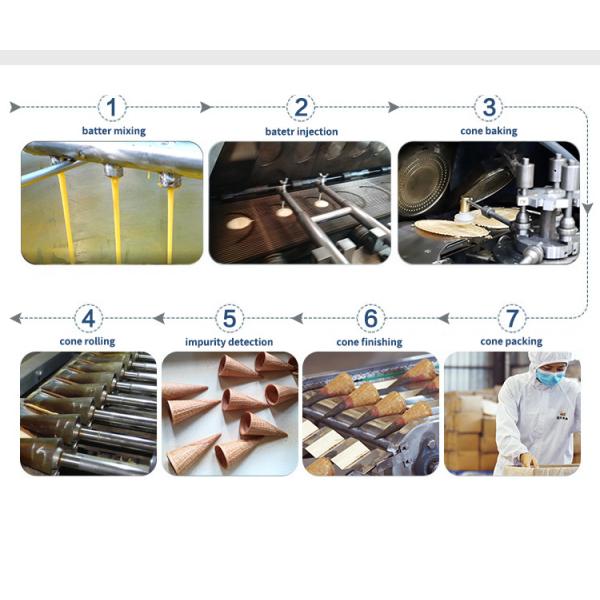 1
batter mixing

2
batetr injection

3
cone baking

4
cone rolling

5
impurity detection

6
cone finishing

7
cone packing