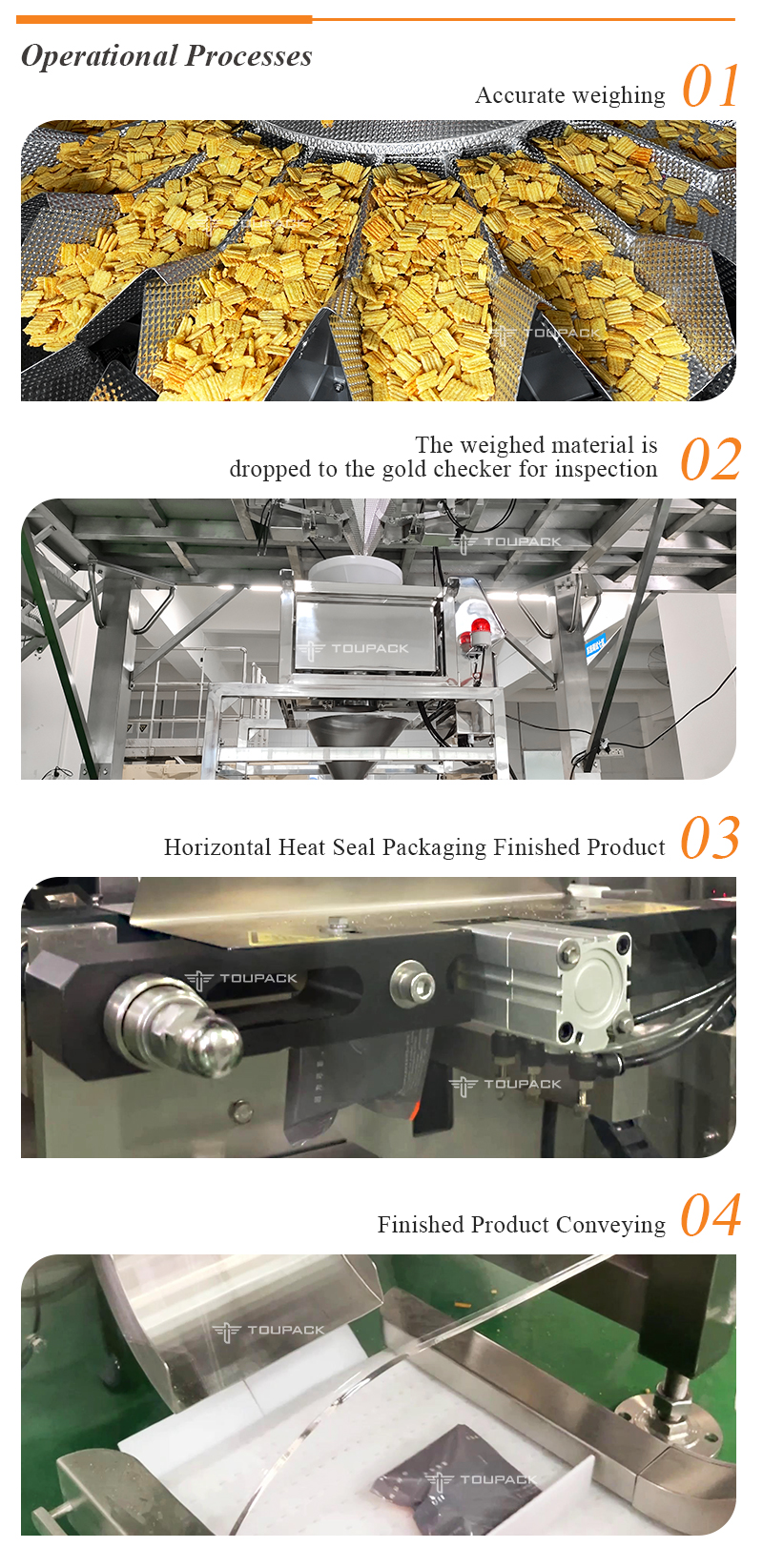 Operational Processes

Accurate weighing 01

TOUPACK

TOUPACK

The weighed material is dropped to the gold checker for inspection 02

TOUPACK

TOUPACK

Horizontal Heat Seal Packaging Finished Product 03

TOUPACK

TOUPACK

Finished Product Conveying 04

TOUPACK

TOUPACK