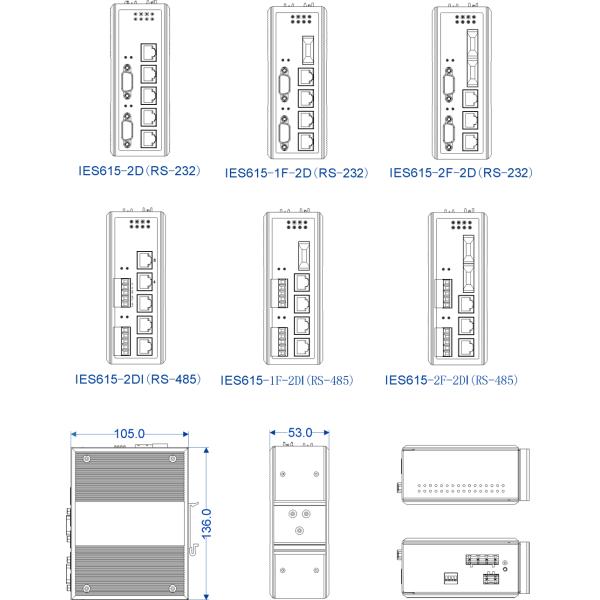 IES615-2D(RS-232)

IES615-1F-2D(RS-232)

IES615-2F-2D(RS-232)

IES615-2DI(RS-485)

IES615-1F-2DI(RS-485)

IES615-2F-2DI(RS-485)

105.0

136.0

53.0