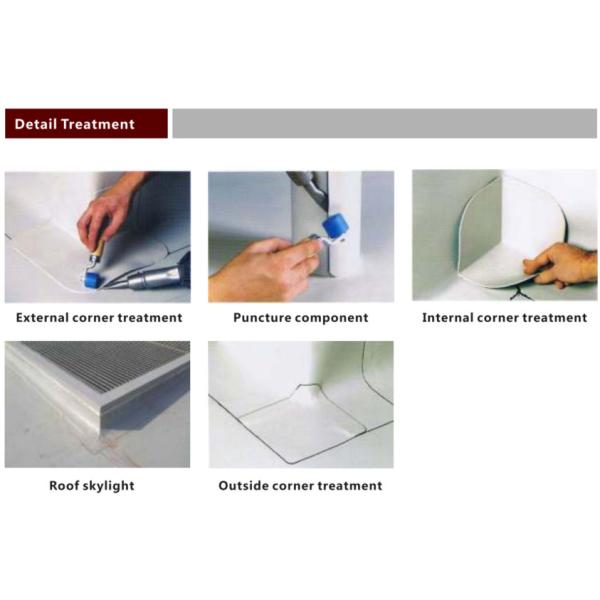 Detail Treatment

External corner treatment

Puncture component

Internal corner treatment

Roof skylight

Outside corner treatment