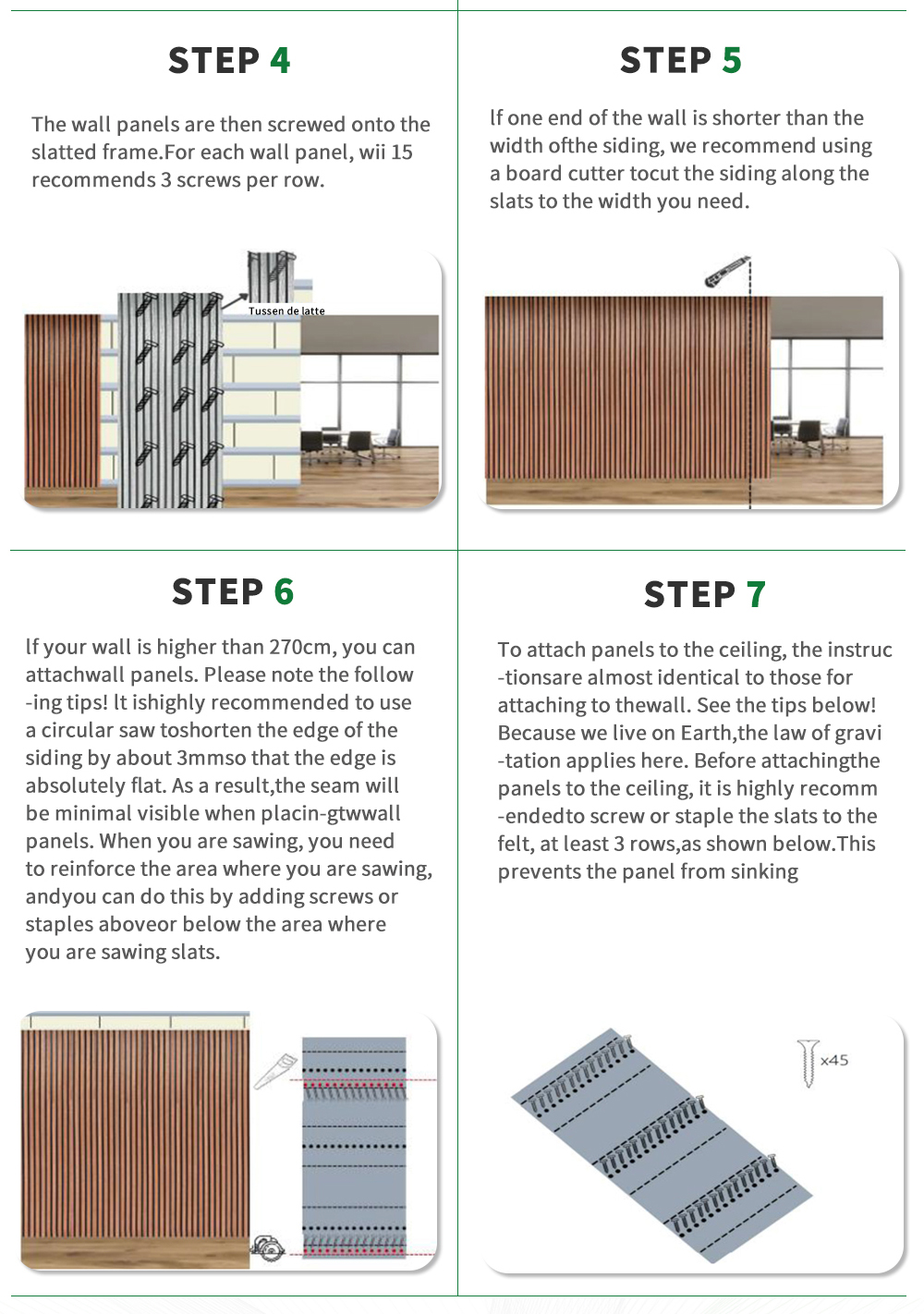 STEP 4

The wall panels are then screwed onto the slatted frame.For each wall panel, wii 15 recommends 3 screws per row.

Tussen de latte

STEP 5

If one end of the wall is shorter than the width ofthe siding, we recommend using a board cutter tocut the siding along the slats to the width you need.

STEP 6

If your wall is higher than 270cm, you can attachwall panels. Please note the follow -ing tips! It ishighly recommended to use a circular saw toshorten the edge of the siding by about 3mmso that the edge is absolutely flat. As a result,the seam will be minimal visible when placin-gtwwall panels. When you are sawing, you need to reinforce the area where you are sawing, andyou can do this by adding screws or staples aboveor below the area where you are sawing slats.

STEP 7

To attach panels to the ceiling, the instruc -tionsare almost identical to those for attaching to thewall. See the tips below! Because we live on Earth,the law of gravi -tation applies here. Before attachingthe panels to the ceiling, it is highly recomm -endedto screw or staple the slats to the felt, at least 3 rows,as shown below.This prevents the panel from sinking

x45